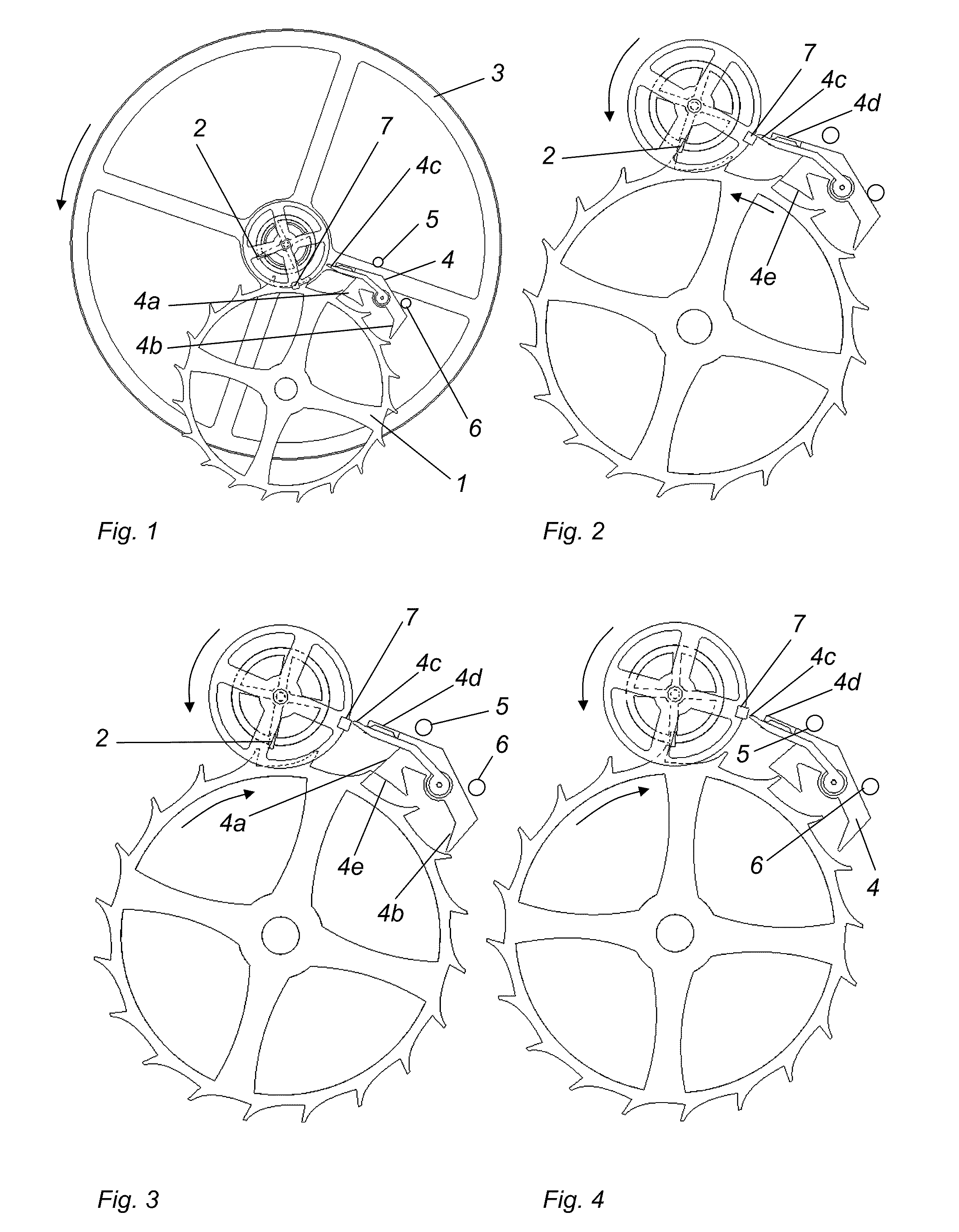 3
2
7
4c
5
4
4a
4b
6
1

Fig. 1

7
4c
4d
2
4e

Fig. 2

7
4c
4d
5
6
2
4a
4e
4b

Fig. 3

7
4c
4d
5
6
4

Fig. 4