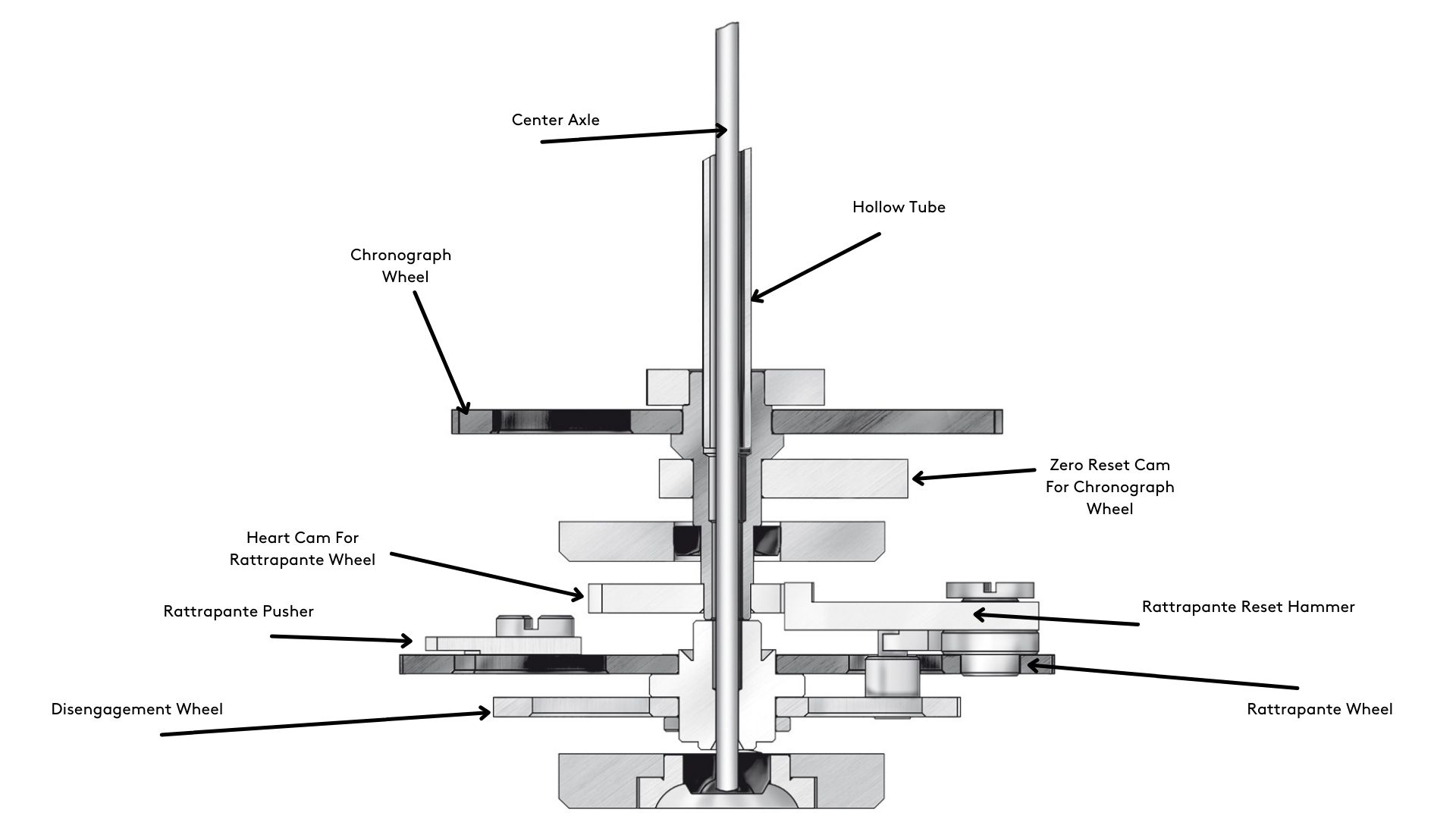 Center Axle

Hollow Tube

Chronograph Wheel

Zero Reset Cam For Chronograph Wheel

Heart Cam For Rattrapante Wheel

Rattrapante Pusher

Rattrapante Reset Hammer

Disengagement Wheel

Rattrapante Wheel