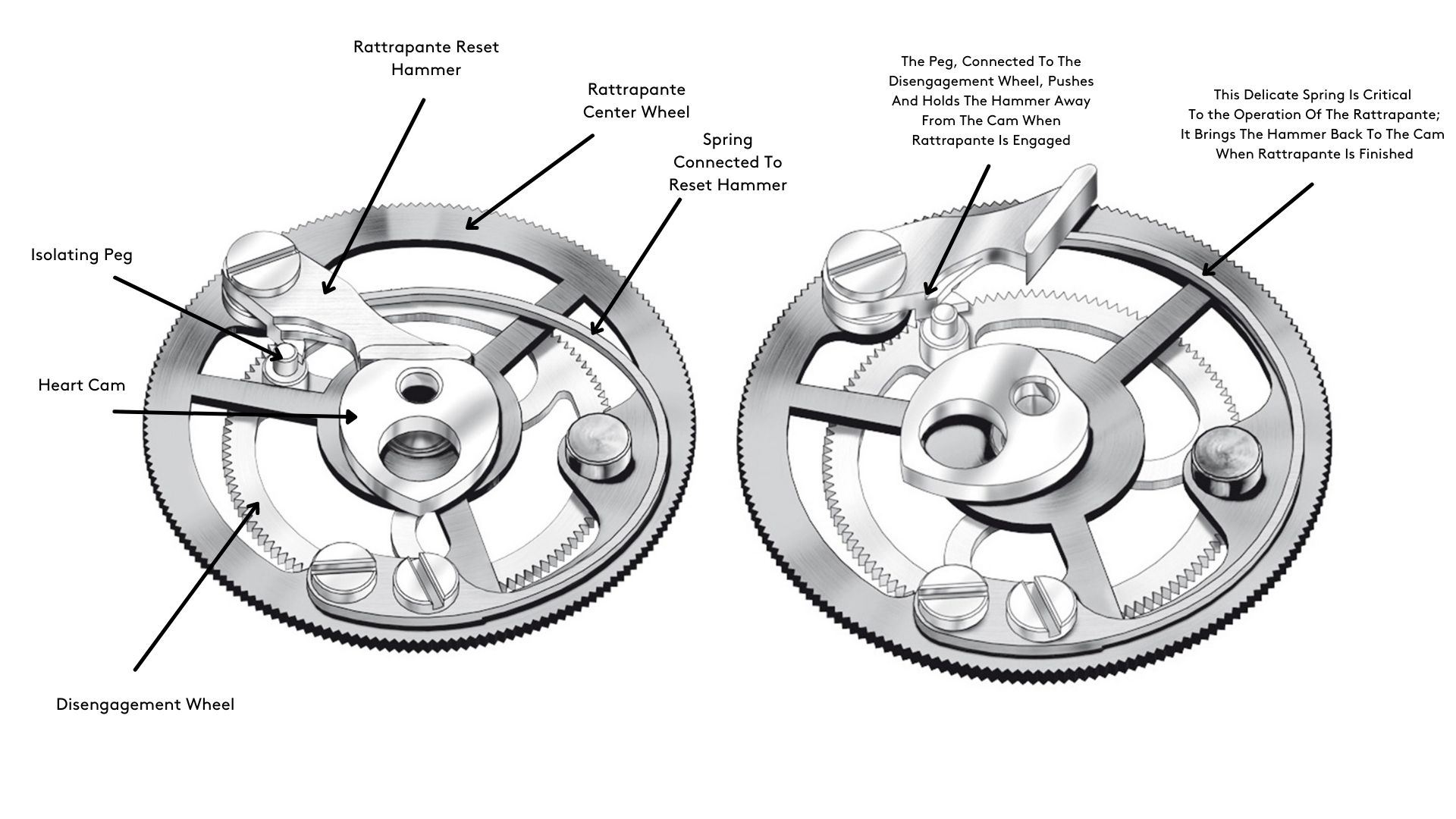 Rattrapante Reset Hammer

Rattrapante Center Wheel

Spring Connected To Reset Hammer

Isolating Peg

Heart Cam

Disengagement Wheel

The Peg, Connected To The Disengagement Wheel, Pushes And Holds The Hammer Away From The Cam When Rattrapante Is Engaged

This Delicate Spring Is Critical To the Operation Of The Rattrapante; It Brings The Hammer Back To The Cam When Rattrapante Is Finished