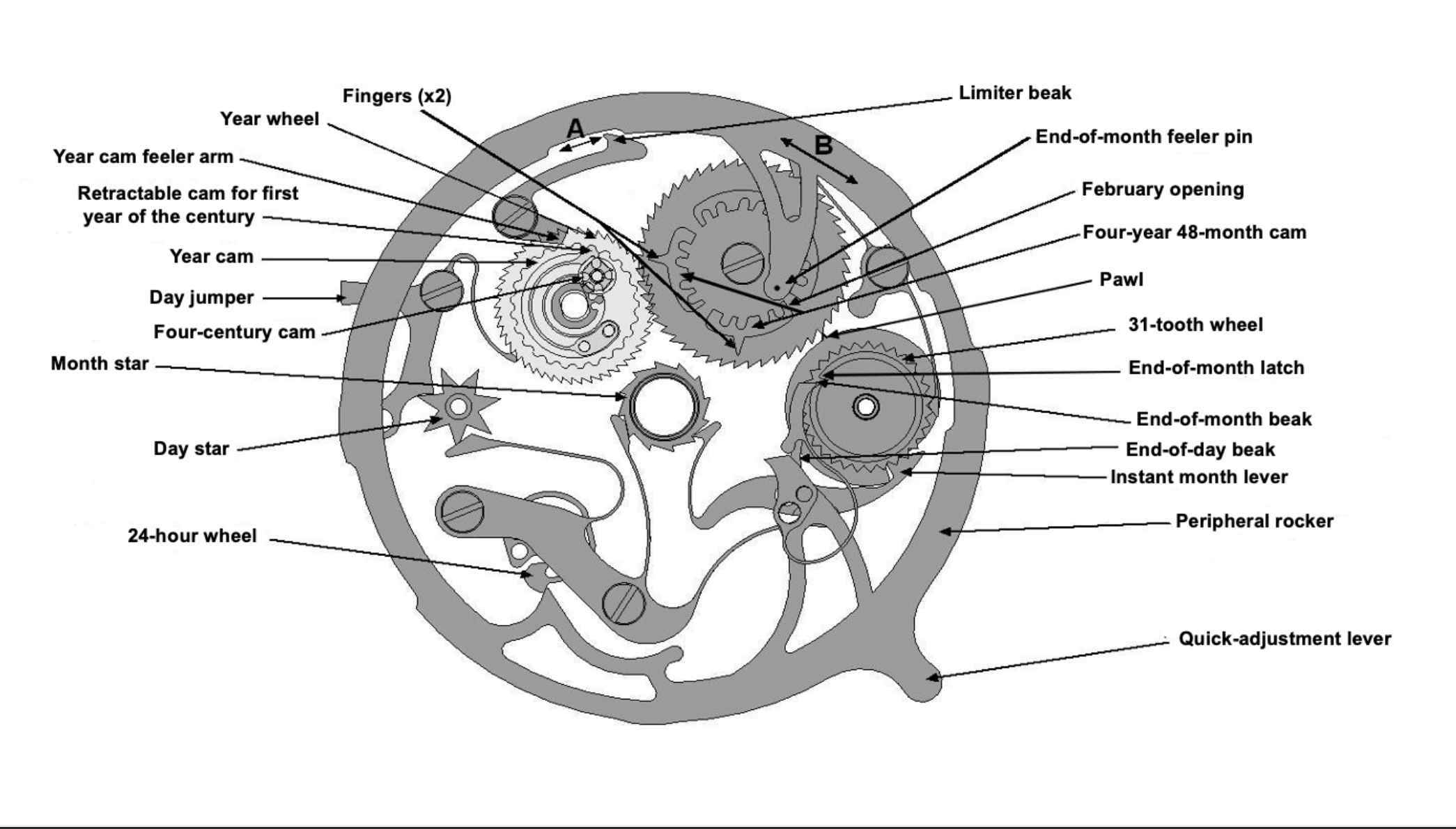 Fingers (x2)
Year wheel
Year cam feeler arm
Retractable cam for first year of the century
Year cam
Day jumper
Four-century cam
Month star
Day star
24-hour wheel
A
B
Limiter beak
End-of-month feeler pin
February opening
Four-year 48-month cam
Pawl
31-tooth wheel
End-of-month latch
End-of-month beak
End-of-day beak
Instant month lever
Peripheral rocker
Quick-adjustment lever